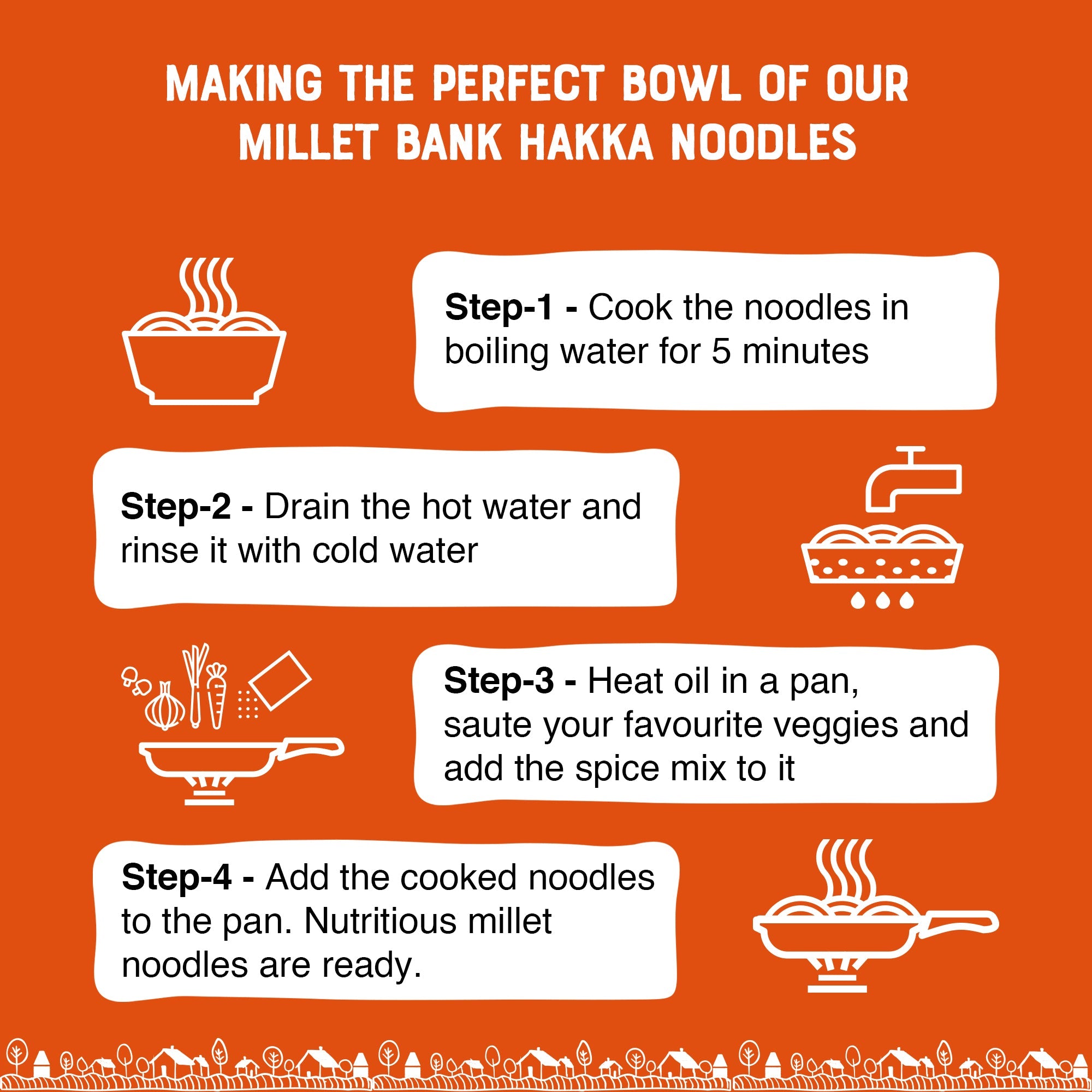 MAKING THE PERFECT BOWL OF OUR MILLET BANK HAKKA NOODLES

Step-1 - Cook the noodles in boiling water for 5 minutes

Step-2 - Drain the hot water and rinse it with cold water

Step-3 - Heat oil in a pan, saute your favourite veggies and add the spice mix to it

Step-4 - Add the cooked noodles to the pan. Nutritious millet noodles are ready.