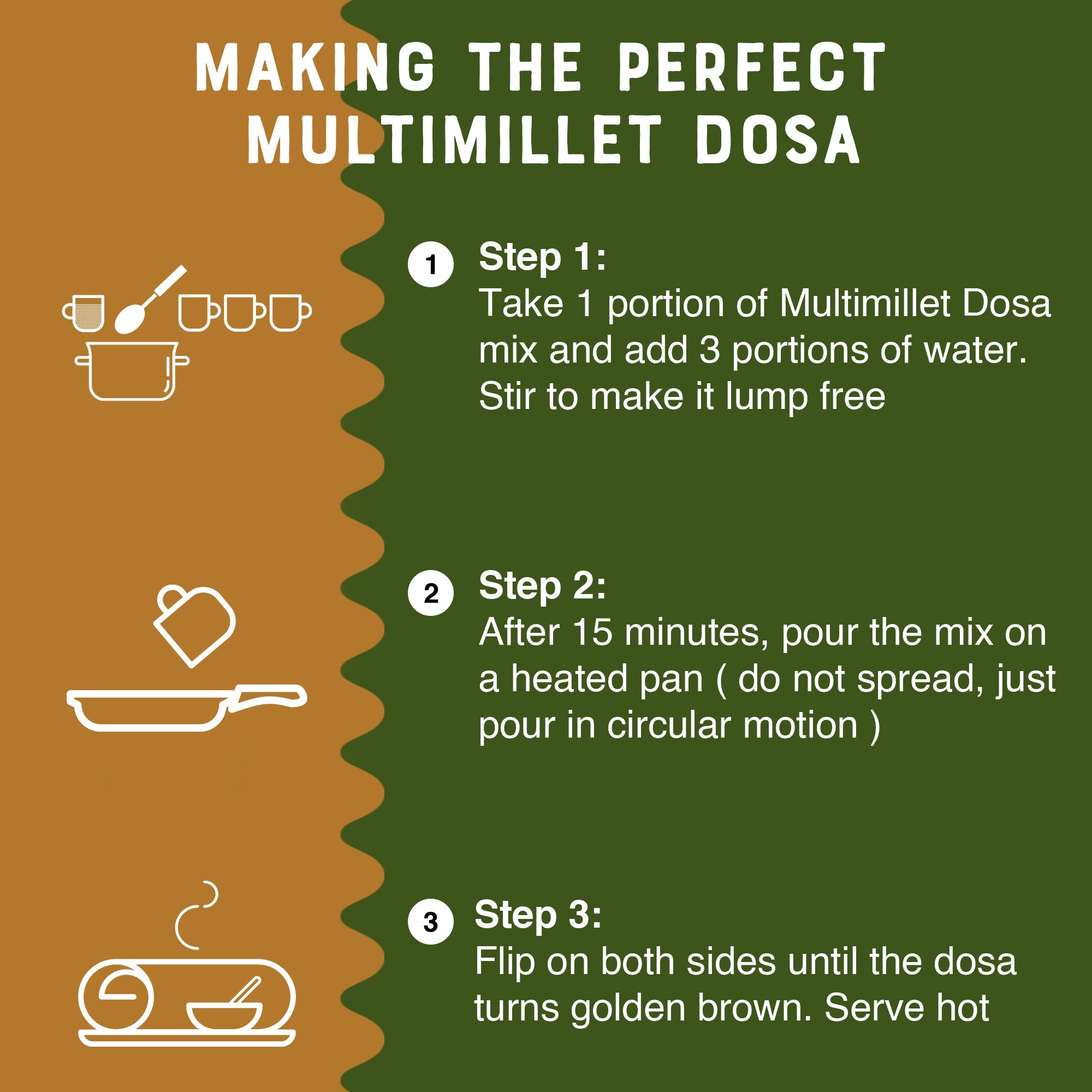 MAKING THE PERFECT MULTIMILLET DOSA

1 Step 1:
Take 1 portion of Multimillet Dosa mix and add 3 portions of water. Stir to make it lump free

2 Step 2:
After 15 minutes, pour the mix on a heated pan ( do not spread, just pour in circular motion )

3 Step 3:
Flip on both sides until the dosa turns golden brown. Serve hot