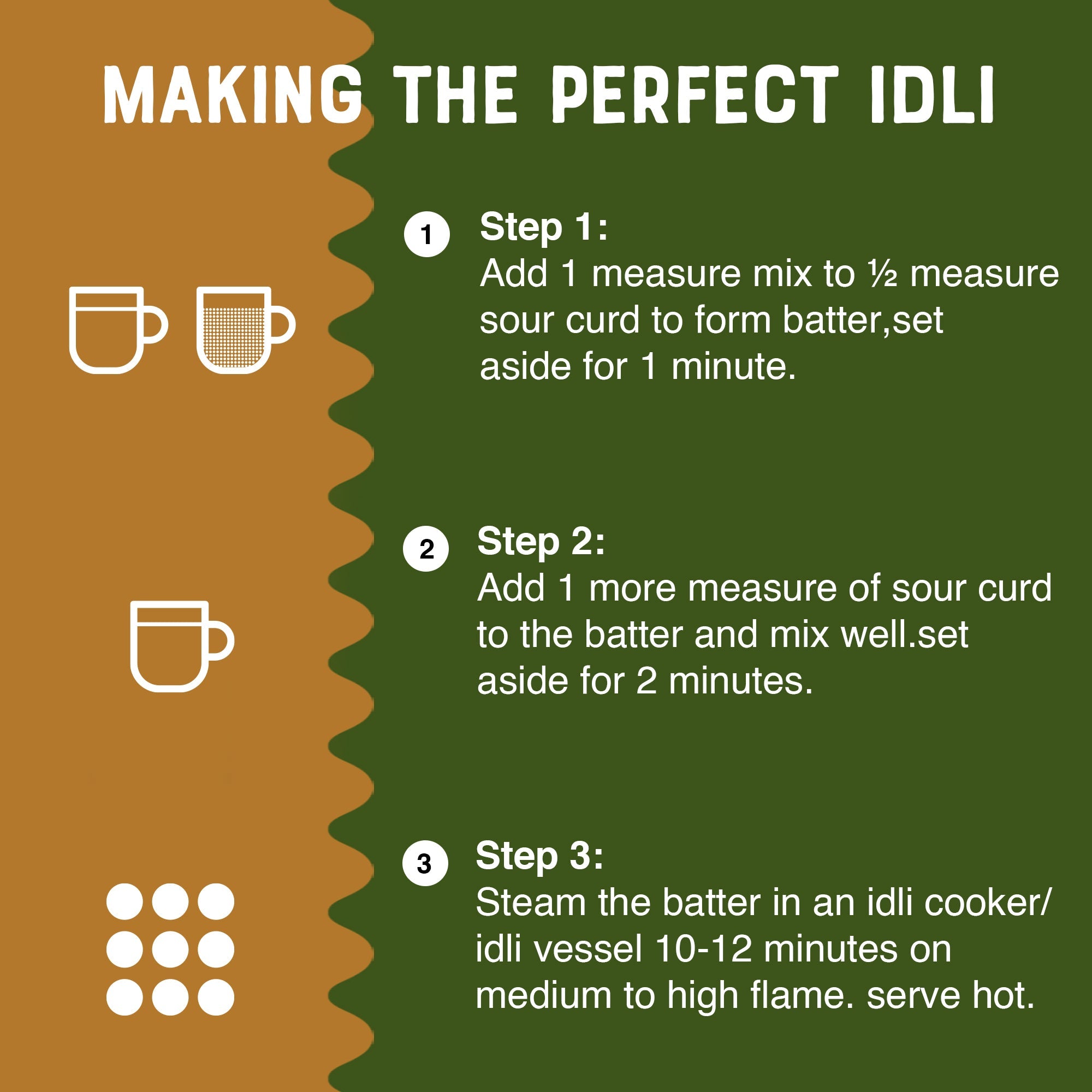 MAKING THE PERFECT IDLI

1 Step 1:
Add 1 measure mix to ½ measure sour curd to form batter,set aside for 1 minute.

2 Step 2:
Add 1 more measure of sour curd to the batter and mix well.set aside for 2 minutes.

3 Step 3:
Steam the batter in an idli cooker/ idli vessel 10-12 minutes on medium to high flame. serve hot.