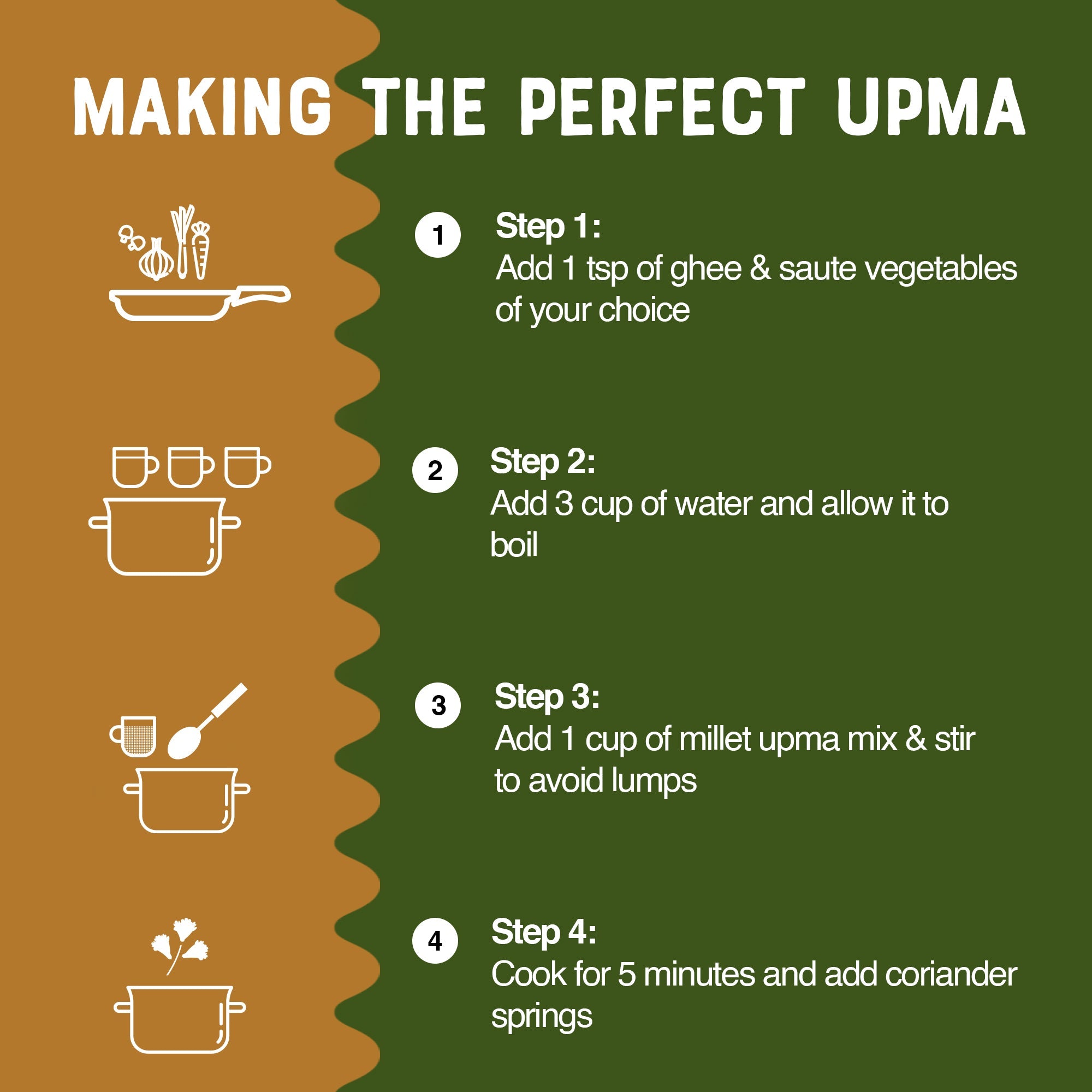 MAKING THE PERFECT UPMA

1 Step 1:
Add 1 tsp of ghee & saute vegetables of your choice

2 Step 2:
Add 3 cup of water and allow it to boil

3 Step 3:
Add 1 cup of millet upma mix & stir to avoid lumps

4 Step 4:
Cook for 5 minutes and add coriander springs